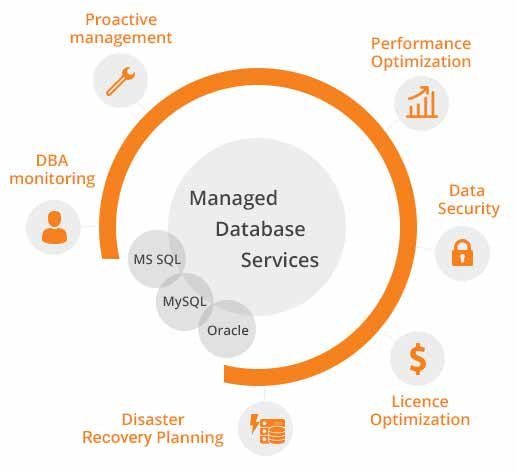 Proactive management

Performance Optimization

DBA monitoring

Managed Database Services

Data Security

MS SQL

MySQL

Oracle

$

Licence Optimization

Disaster Recovery Planning